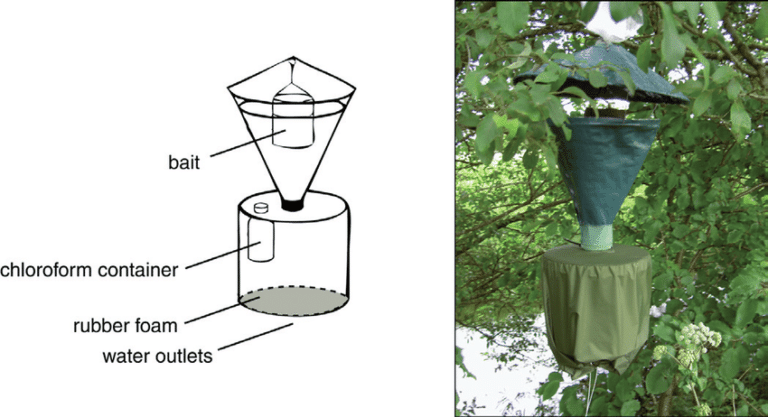 bait

chloroform container

rubber foam

water outlets